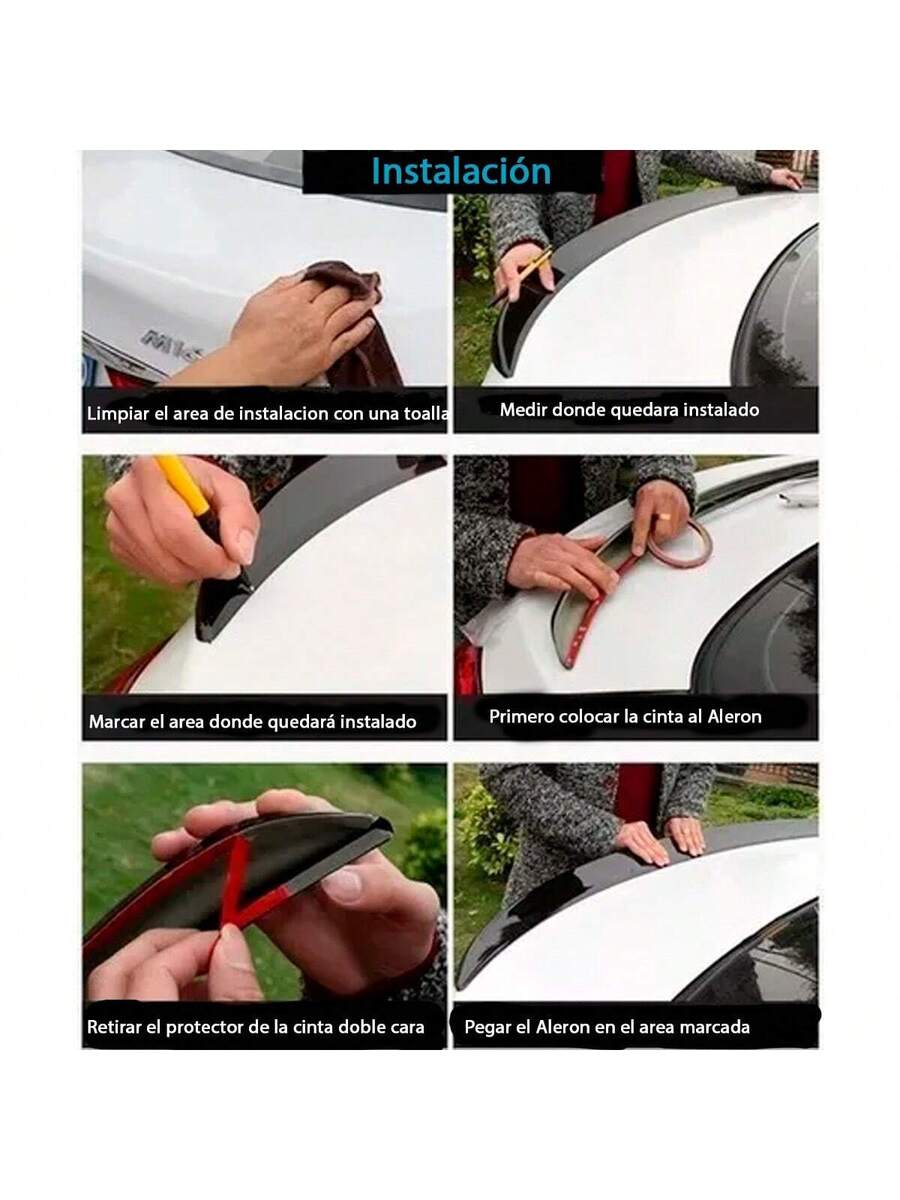 Instalación

Limpiar el area de instalacion con una toalla

Medir donde quedara instalado

Marcar el area donde quedará instalado

Primero colocar la cinta al Aleron

Retirar el protector de la cinta doble cara

Pegar el Aleron en el area marcada