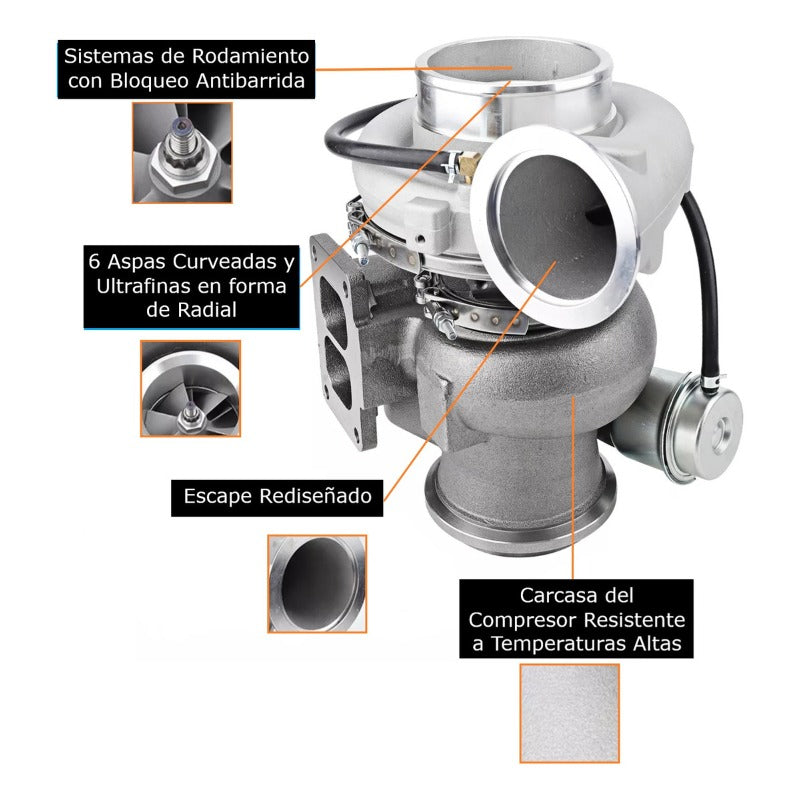 Sistemas de Rodamiento con Bloqueo Antibarrida

6 Aspas Curveadas y Ultrafinas en forma de Radial

Escape Rediseñado

Carcasa del Compresor Resistente a Temperaturas Altas