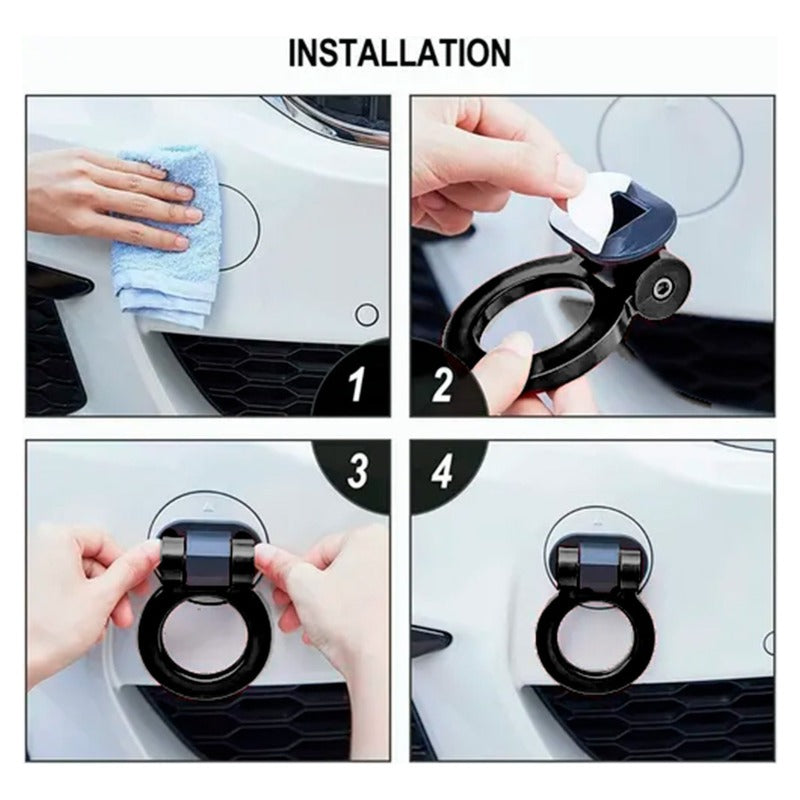 INSTALLATION

1

2

3

4