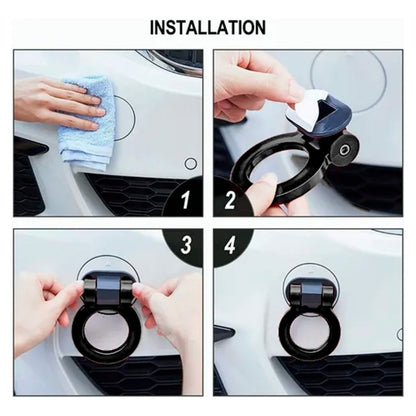 INSTALLATION

1

2

3

4