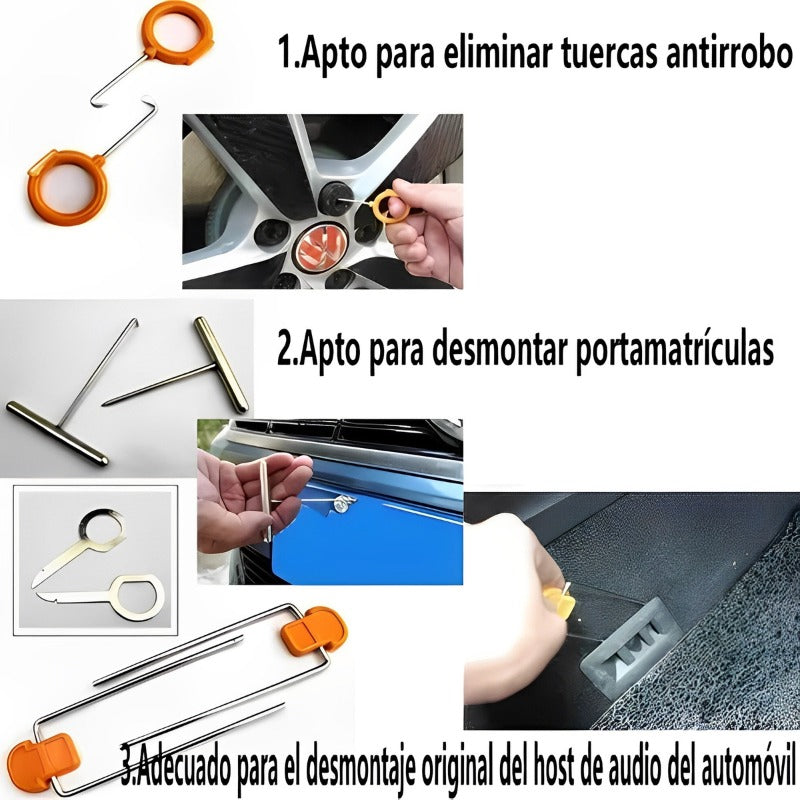 1.Apto para eliminar tuercas antirrobo

2.Apto para desmontar portamatrículas

3.Adecuado para el desmontaje original del host de audio del automóvil