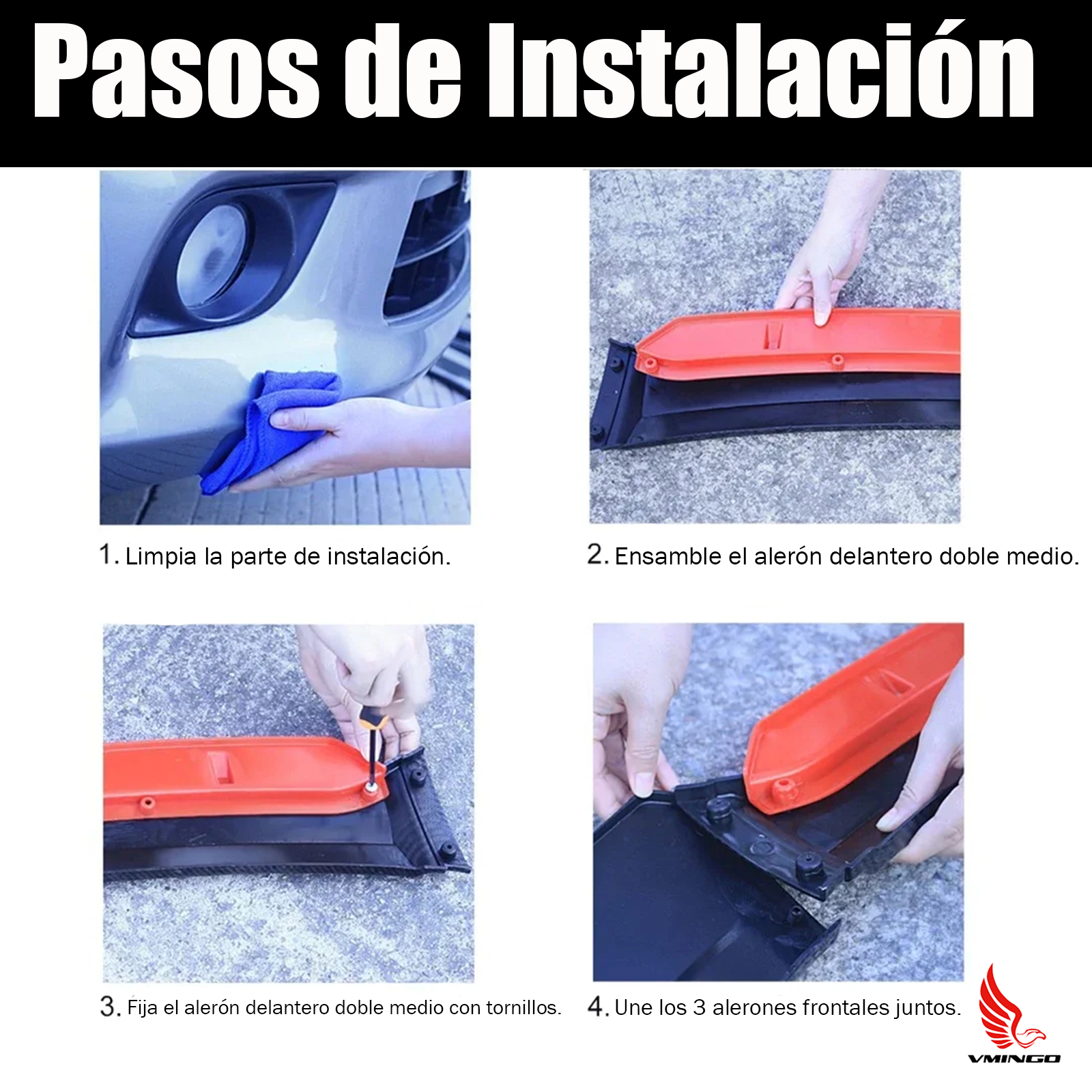 Pasos de Instalación

1. Limpia la parte de instalación.

2. Ensamble el alerón delantero doble medio.

3. Fija el alerón delantero doble medio con tornillos.

4. Une los 3 alerones frontales juntos.

VMINGO