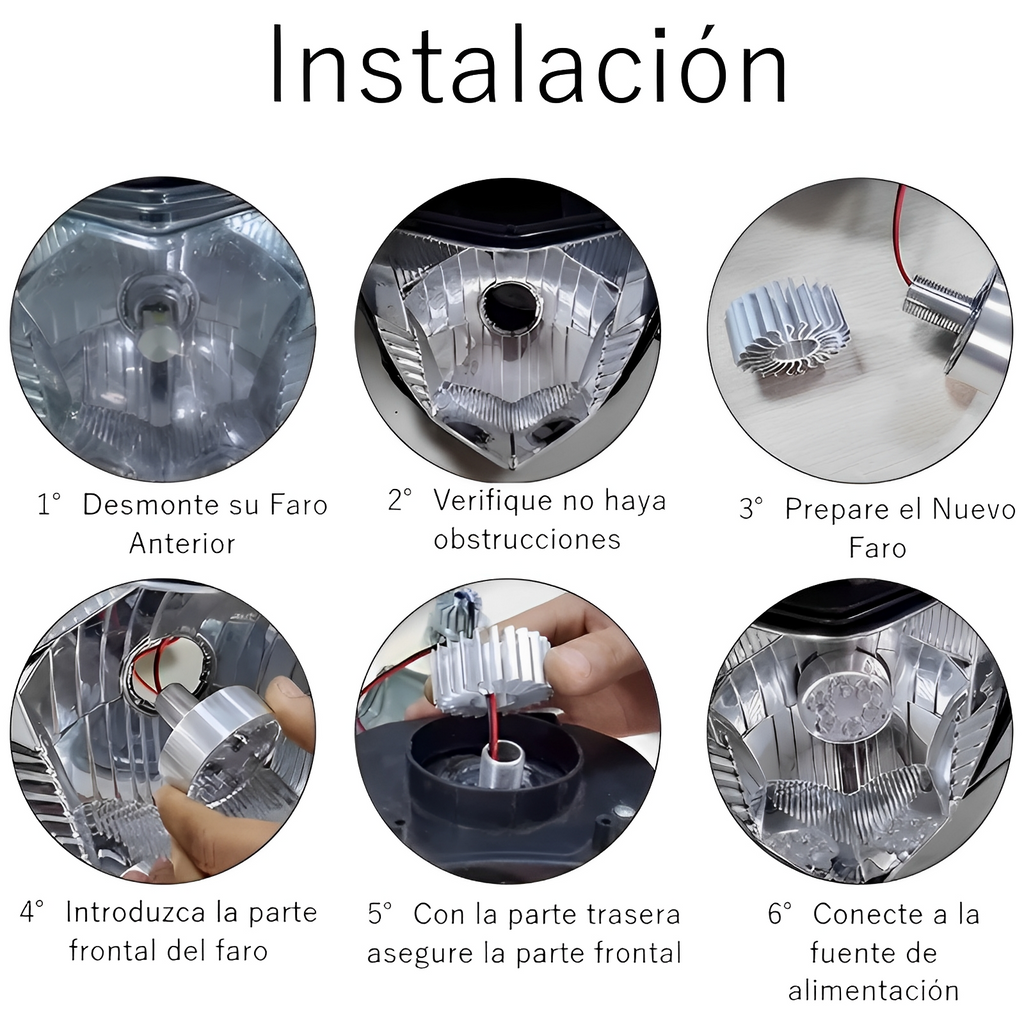 Instalación

1° Desmonte su Faro Anterior

2° Verifique no haya obstrucciones

3° Prepare el Nuevo Faro

4° Introduzca la parte frontal del faro

5° Con la parte trasera asegure la parte frontal

6° Conecte a la fuente de alimentación