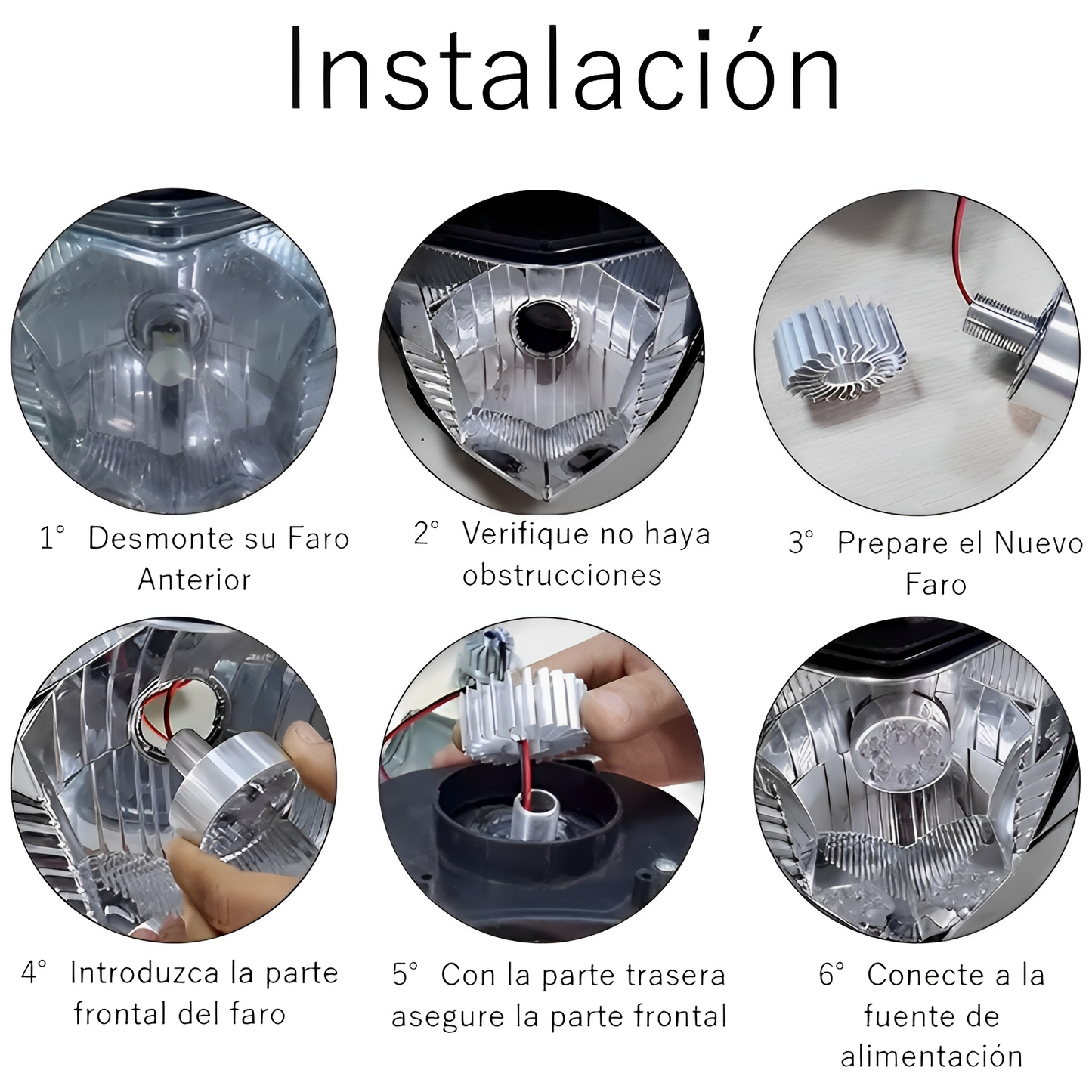 Instalación

1° Desmonte su Faro Anterior

2° Verifique no haya obstrucciones

3° Prepare el Nuevo Faro

4° Introduzca la parte frontal del faro

5° Con la parte trasera asegure la parte frontal

6° Conecte a la fuente de alimentación