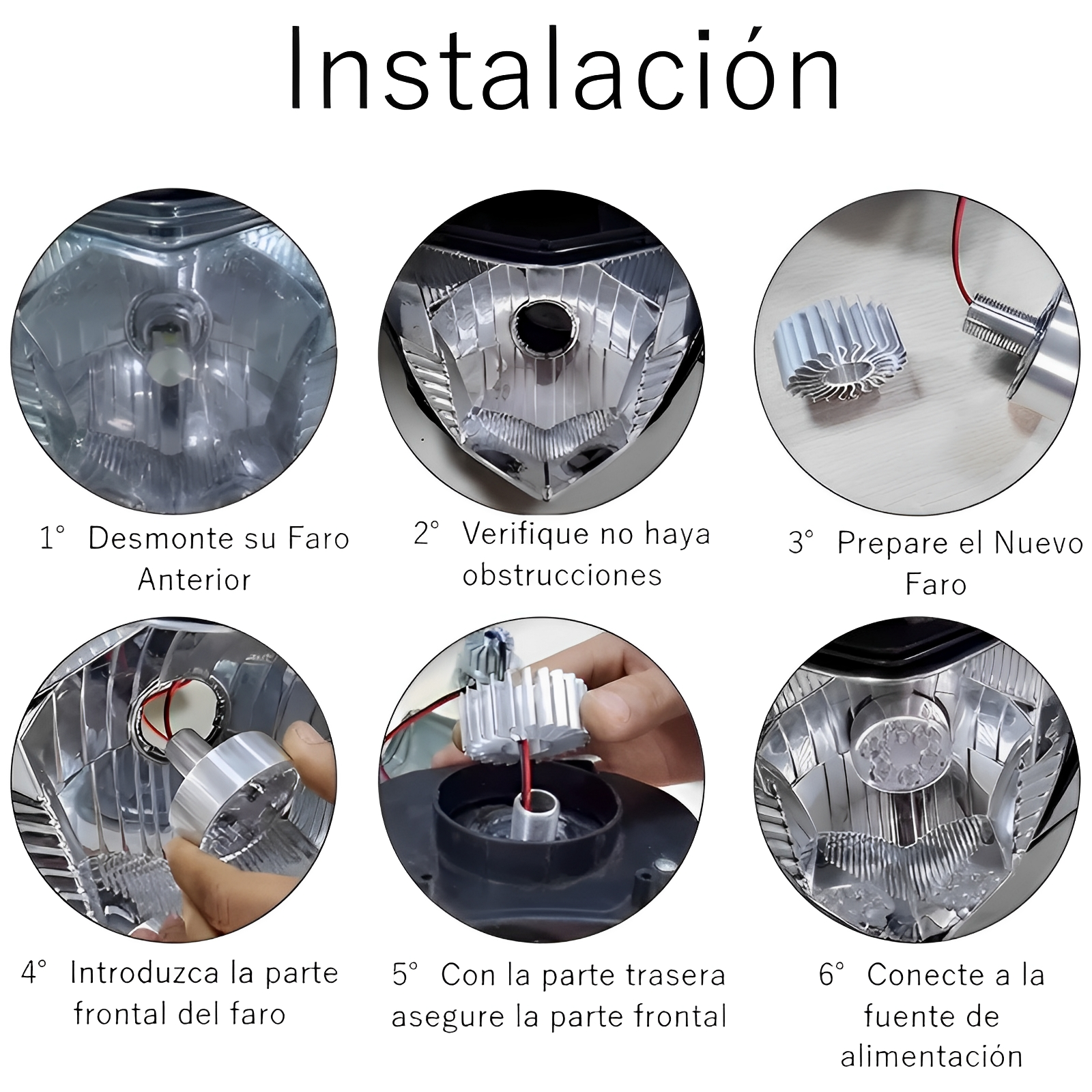 Instalación

1° Desmonte su Faro Anterior

2° Verifique no haya obstrucciones

3° Prepare el Nuevo Faro

4° Introduzca la parte frontal del faro

5° Con la parte trasera asegure la parte frontal

6° Conecte a la fuente de alimentación