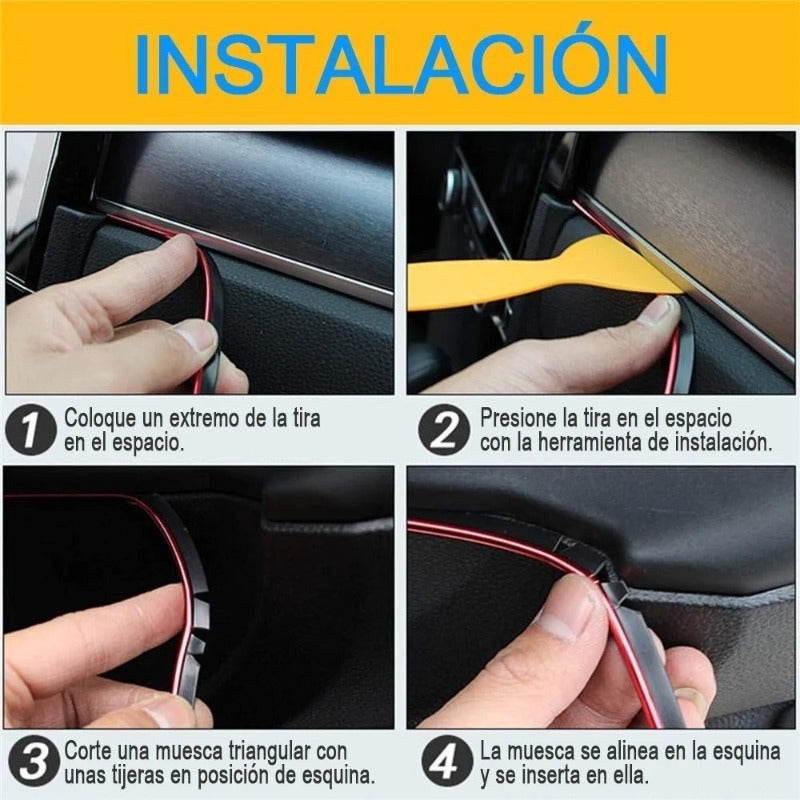 INSTALACIÓN

1 Coloque un extremo de la tira en el espacio.

2 Presione la tira en el espacio con la herramienta de instalación.

3 Corte una muesca triangular con unas tijeras en posición de esquina.

4 La muesca se alinea en la esquina y se inserta en ella.