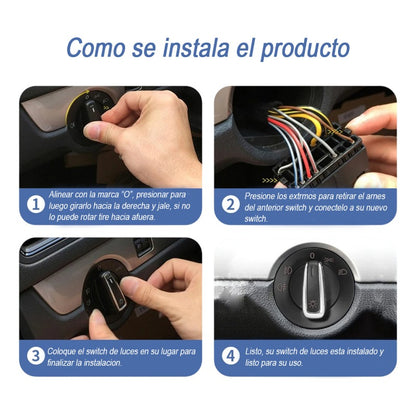 Como se instala el producto

1 Alinear con la marca "O", presionar para luego girarlo hacia la derecha y jale, si no lo puede rotar tire hacia afuera.

2 Presione los extrmos para retirar el arnes del anterior switch y conectelo a su nuevo switch.

3 Coloque el switch de luces en su lugar para finalizar la instalacion.

4 Listo, su switch de luces esta instalado y listo para su uso.