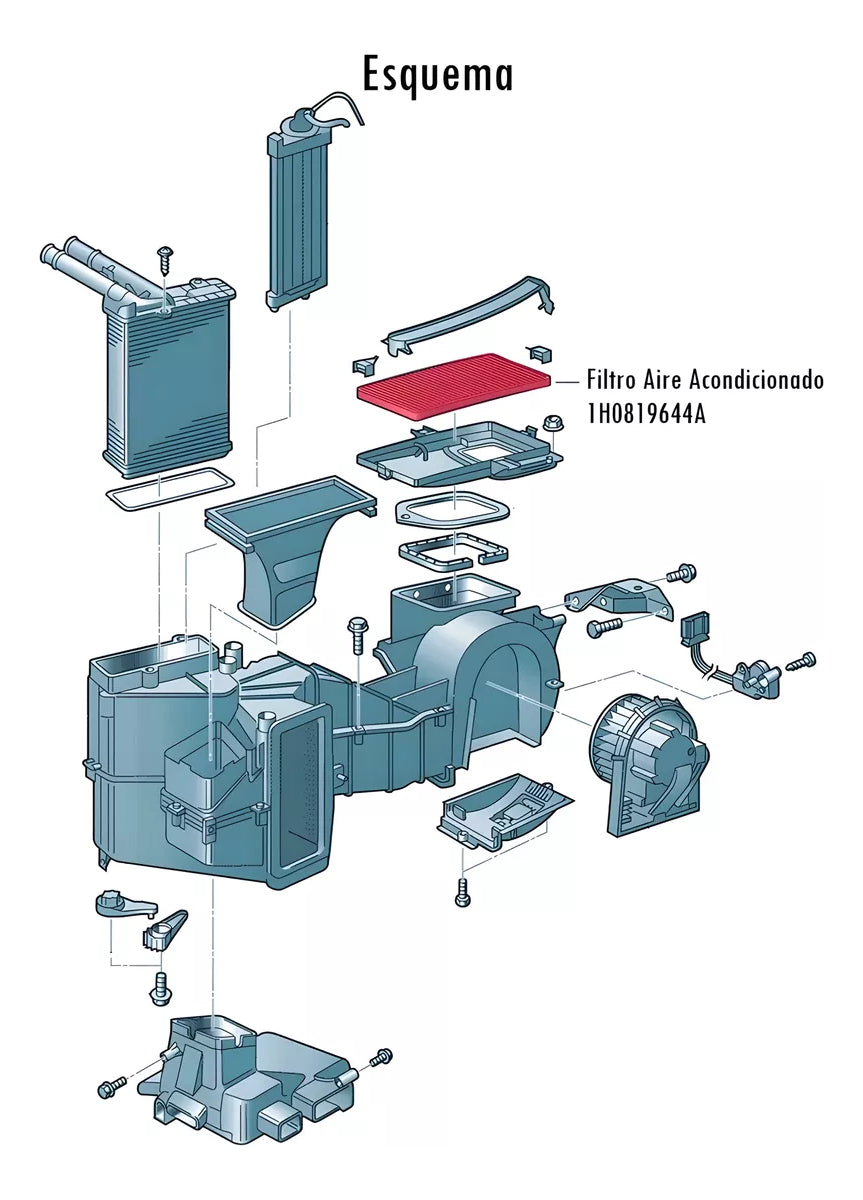 Esquema

Filtro Aire Acondicionado
1H0819644A