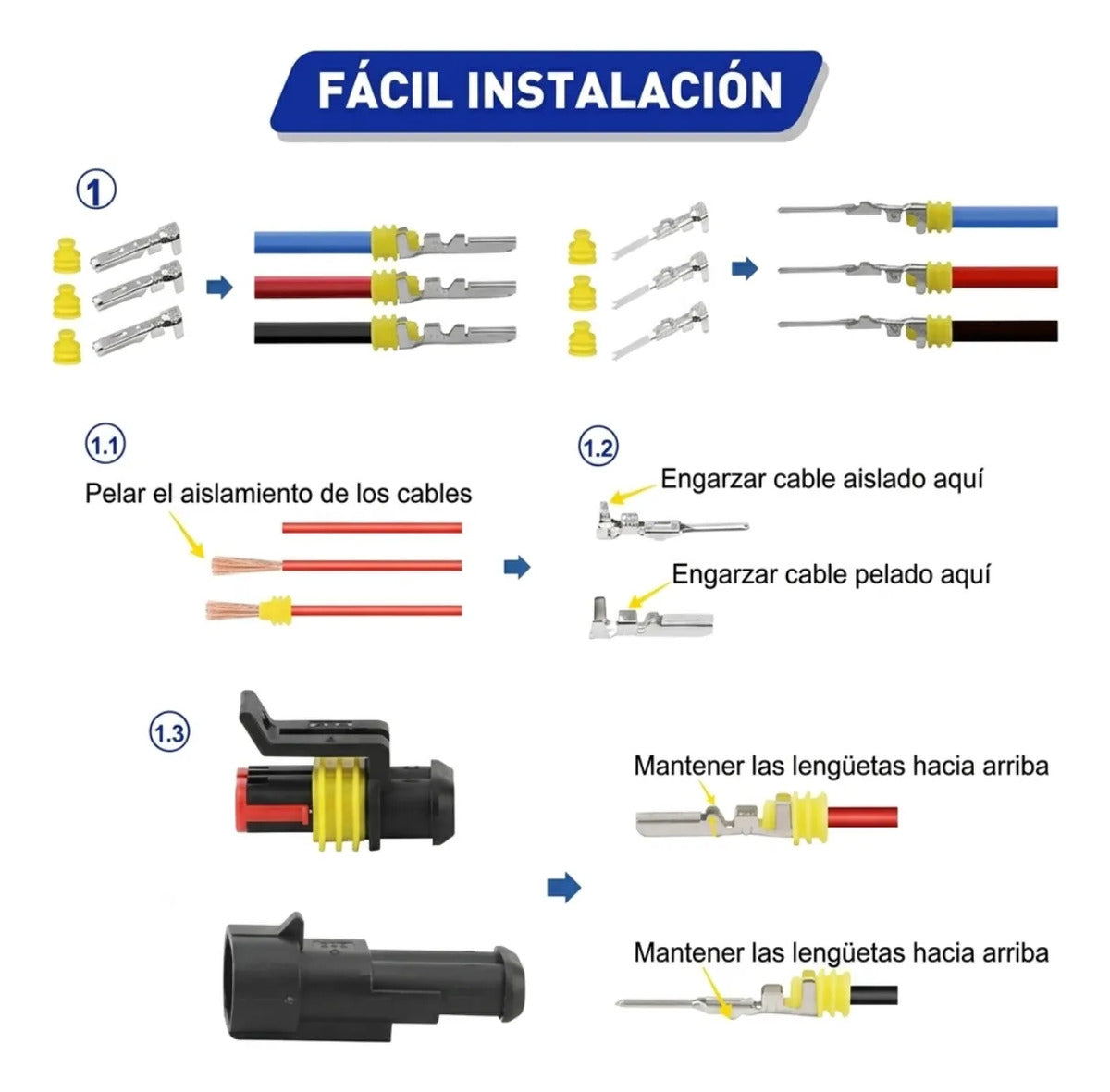 FÁCIL INSTALACIÓN

1

1.1

Pelar el aislamiento de los cables

1.2

Engarzar cable aislado aquí

Engarzar cable pelado aquí

1.3

Mantener las lengüetas hacia arriba

Mantener las lengüetas hacia arriba