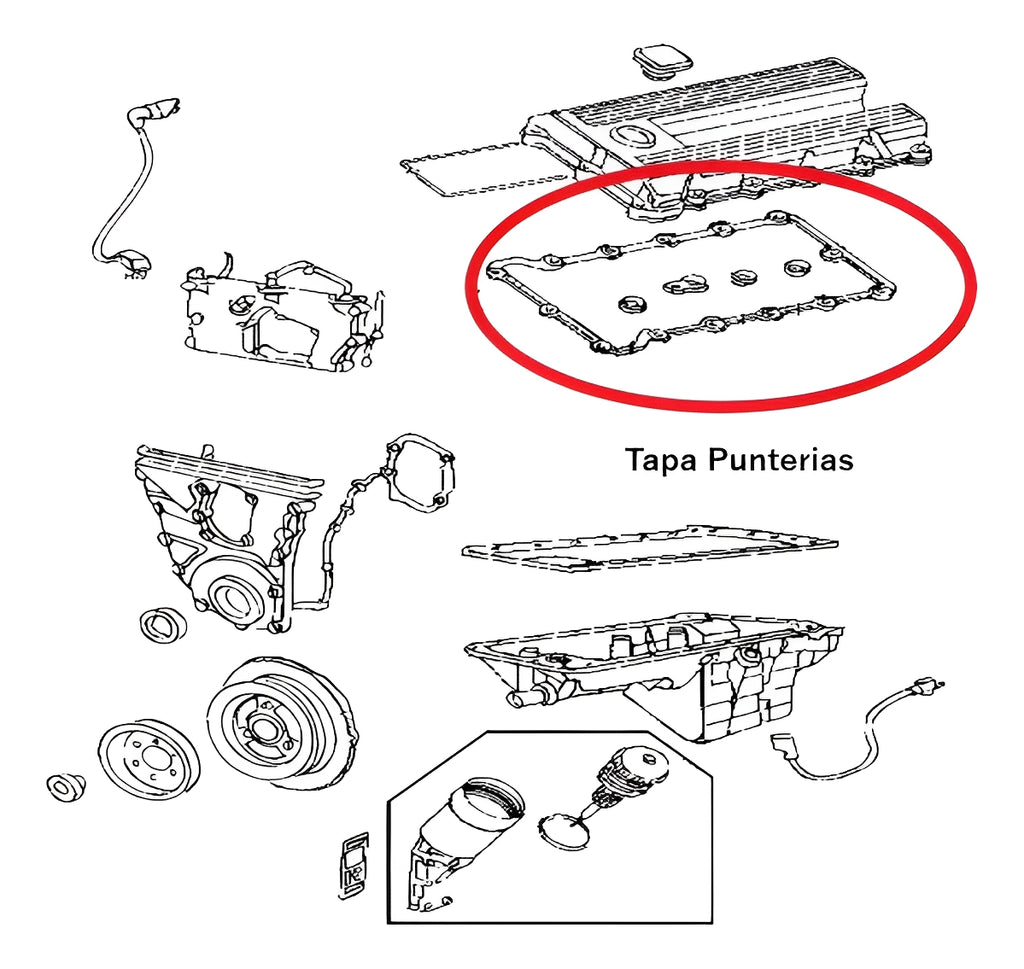 Tapa Punterias