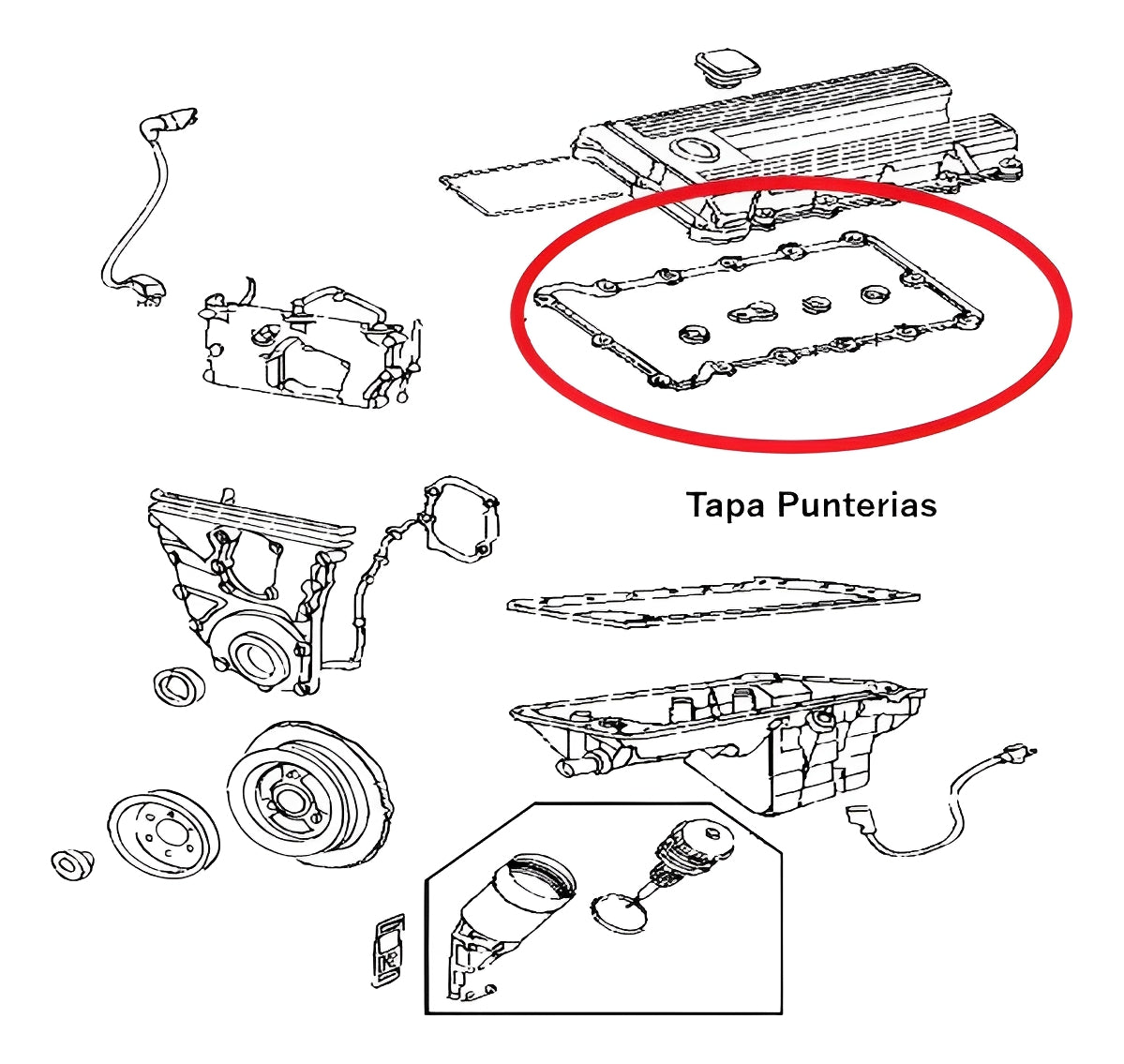 Tapa Punterias