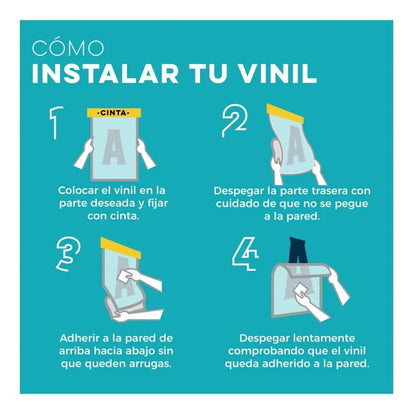 CÓMO
INSTALAR TU VINIL

1

-CINTA-

A

Colocar el vinil en la parte deseada y fijar con cinta.

2

A

Despegar la parte trasera con cuidado de que no se pegue a la pared.

3

A

Adherir a la pared de arriba hacia abajo sin que queden arrugas.

4

A

Despegar lentamente comprobando que el vinil queda adherido a la pared.