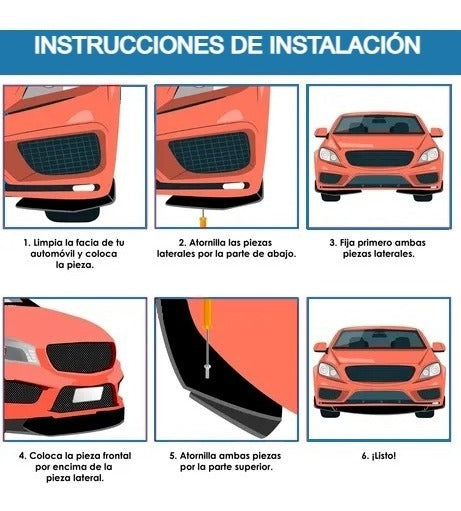 INSTRUCCIONES DE INSTALACIÓN

1. Limpia la facia de tu automóvil y coloca la pieza.

2. Atornilla las piezas laterales por la parte de abajo.

3. Fija primero ambas piezas laterales.

4. Coloca la pieza frontal por encima de la pieza lateral.

5. Atornilla ambas piezas por la parte superior.

6. ¡Listo!