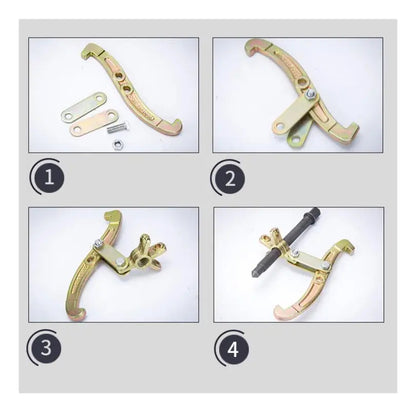 1

2

3

4