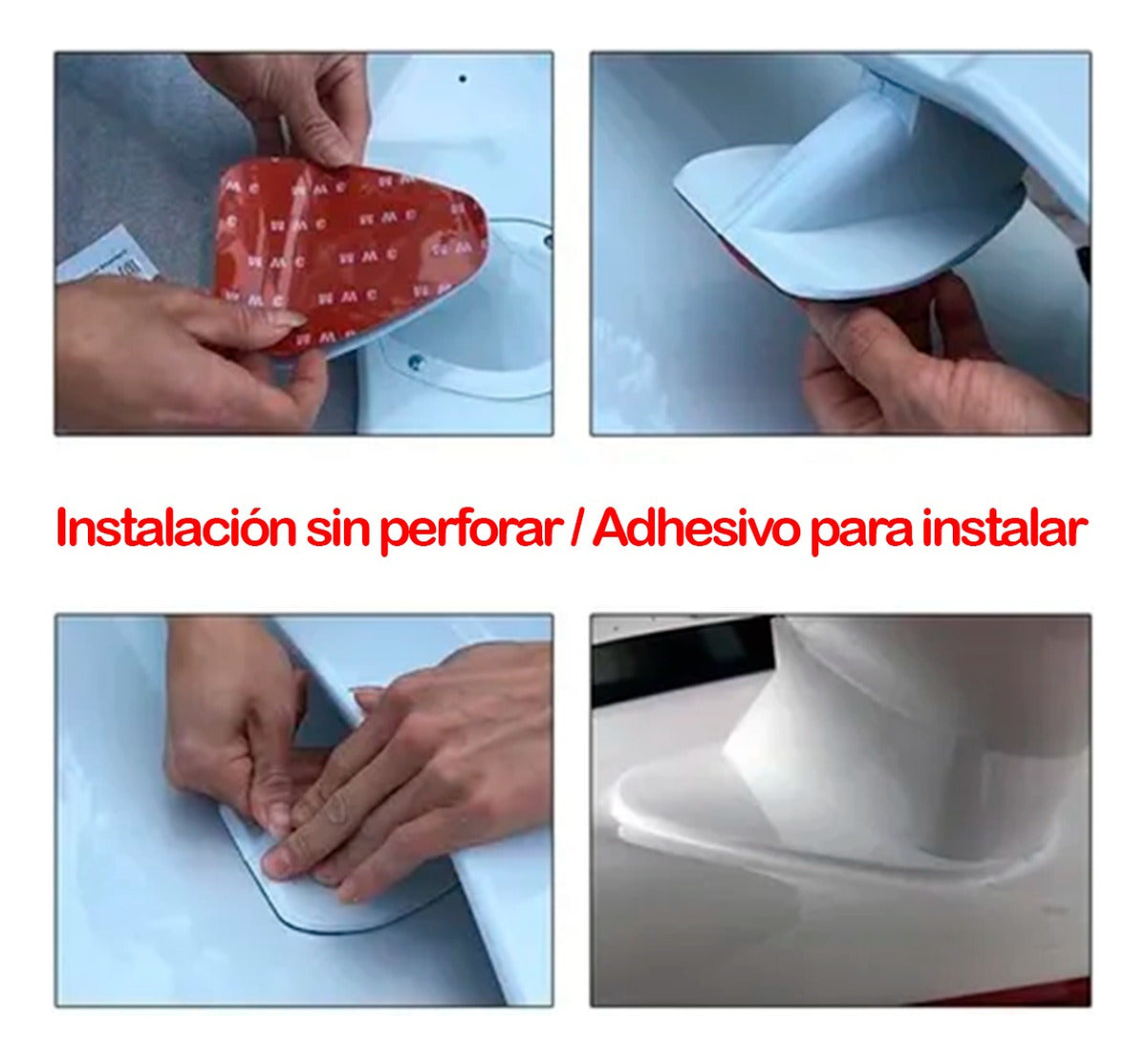 Instalación sin perforar / Adhesivo para instalar