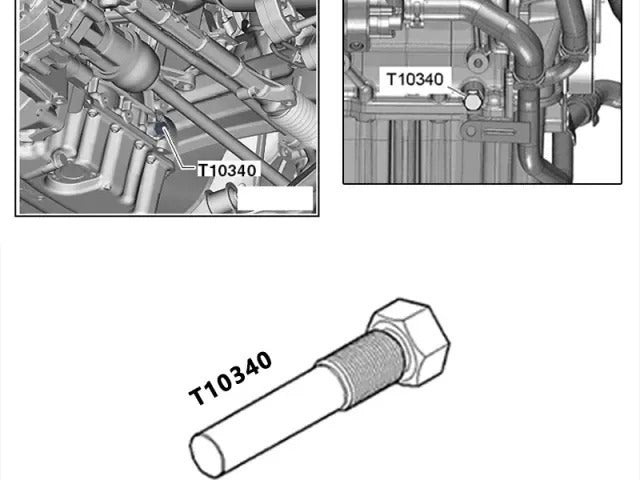 T10340

T10340

T10340