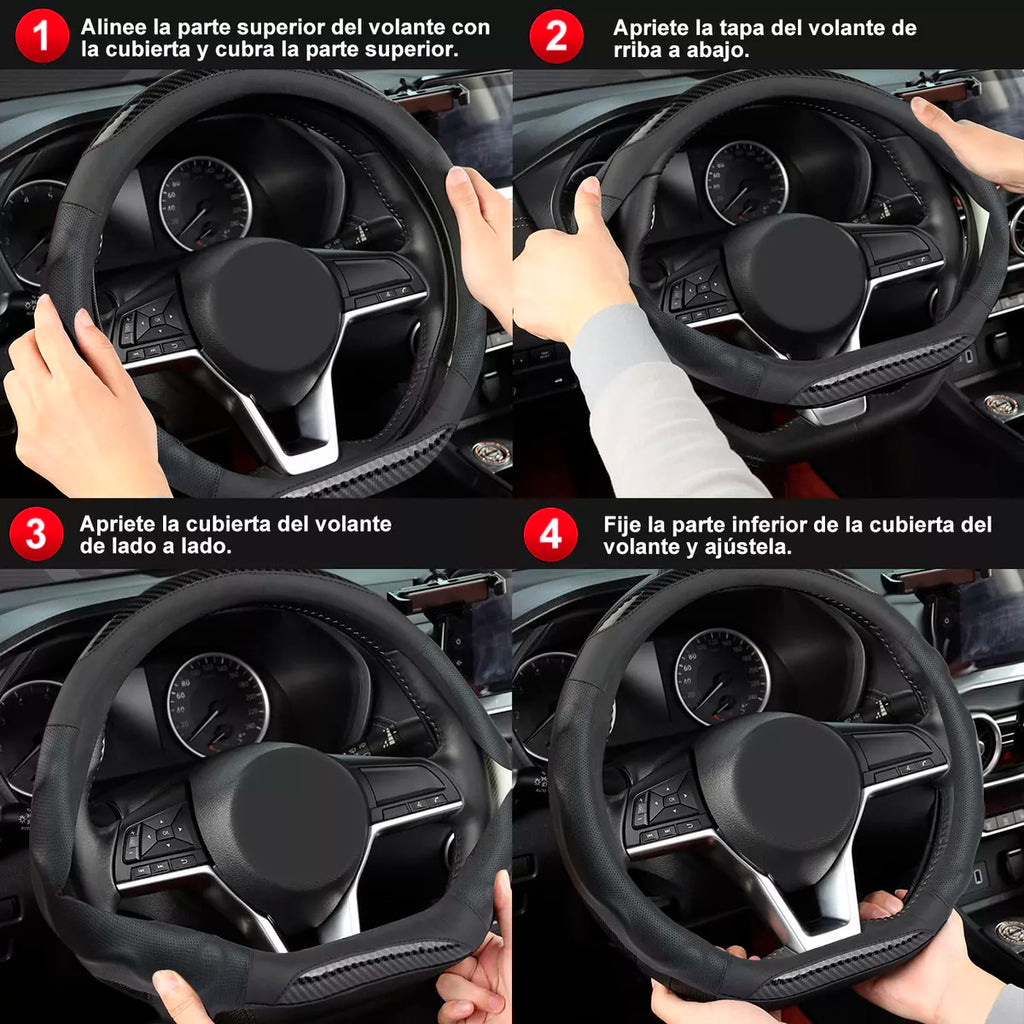 1 Alinee la parte superior del volante con la cubierta y cubra la parte superior.

2 Apriete la tapa del volante de rriba a abajo.

3 Apriete la cubierta del volante de lado a lado.

4 Fije la parte inferior de la cubierta del volante y ajústela.