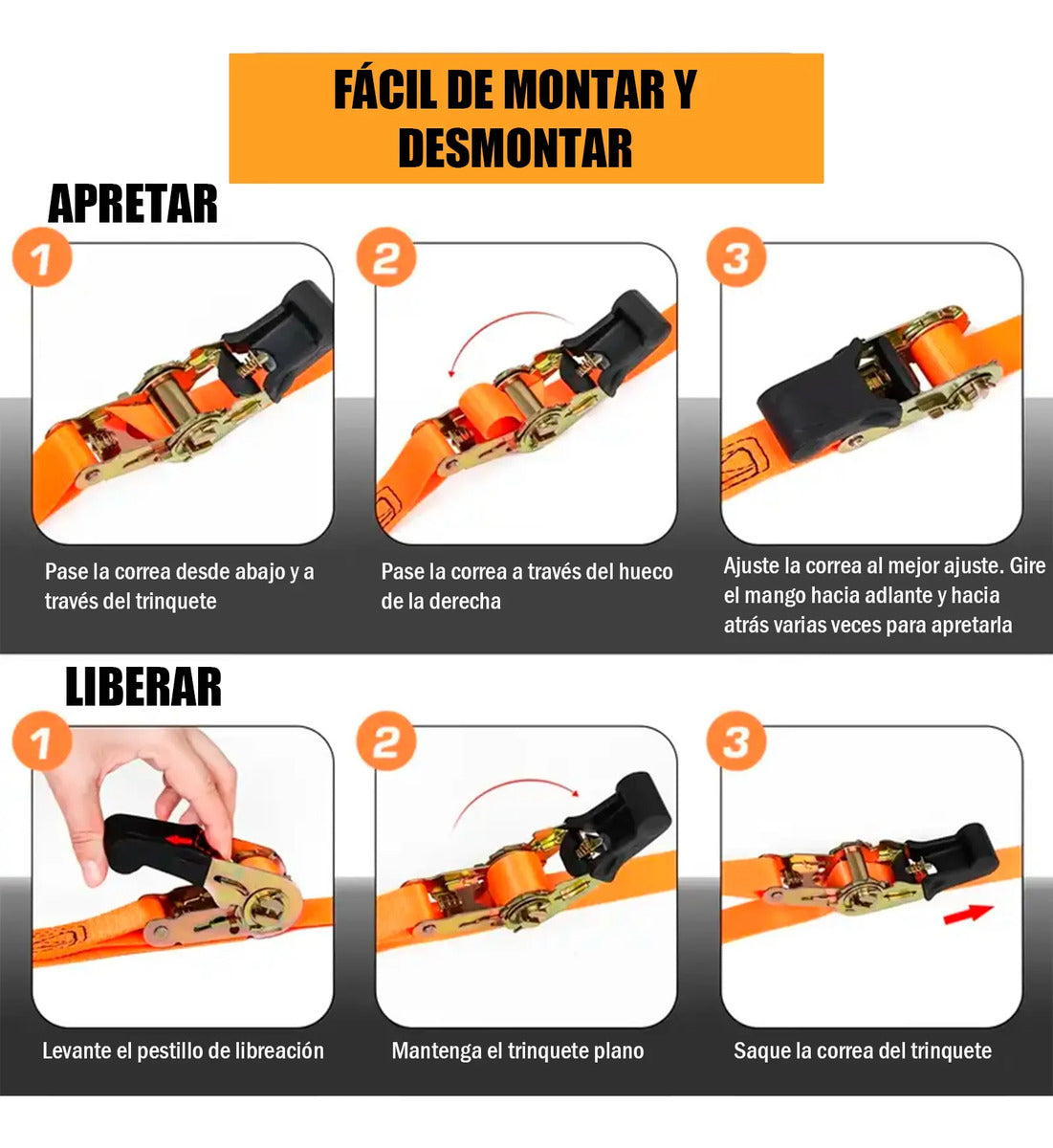 FÁCIL DE MONTAR Y DESMONTAR

APRETAR

1

Pase la correa desde abajo y a través del trinquete

2

Pase la correa a través del hueco de la derecha

3

Ajuste la correa al mejor ajuste. Gire el mango hacia adlante y hacia atrás varias veces para apretarla

LIBERAR

1

Levante el pestillo de libreación

2

Mantenga el trinquete plano

3

Saque la correa del trinquete