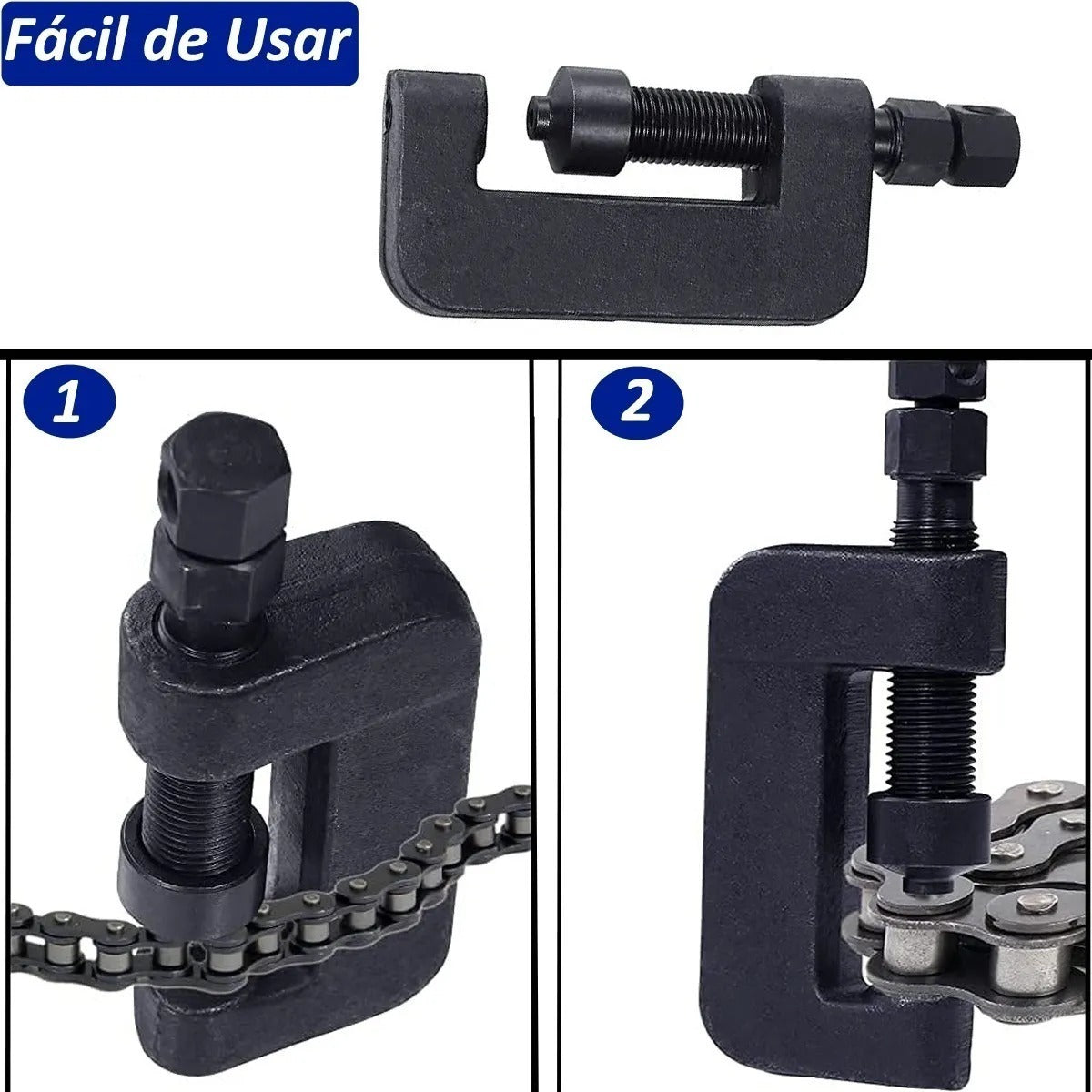 Fácil de Usar

1

2