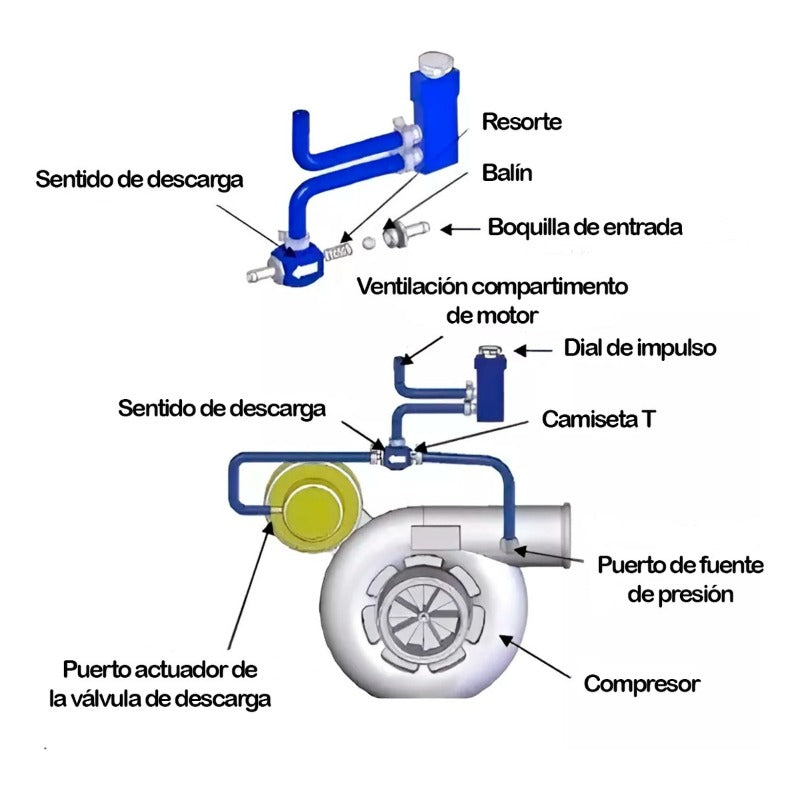 Resorte
Sentido de descarga
Balín
Boquilla de entrada
Ventilación compartimento de motor
Dial de impulso
Sentido de descarga
Camiseta T
Puerto de fuente de presión
Puerto actuador de la válvula de descarga
Compresor