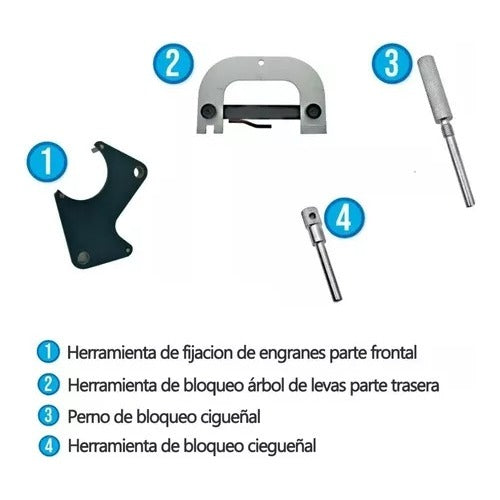 2

3

1

4

1 Herramienta de fijacion de engranes parte frontal

2 Herramienta de bloqueo árbol de levas parte trasera

3 Perno de bloqueo cigueñal

4 Herramienta de bloqueo ciegueñal