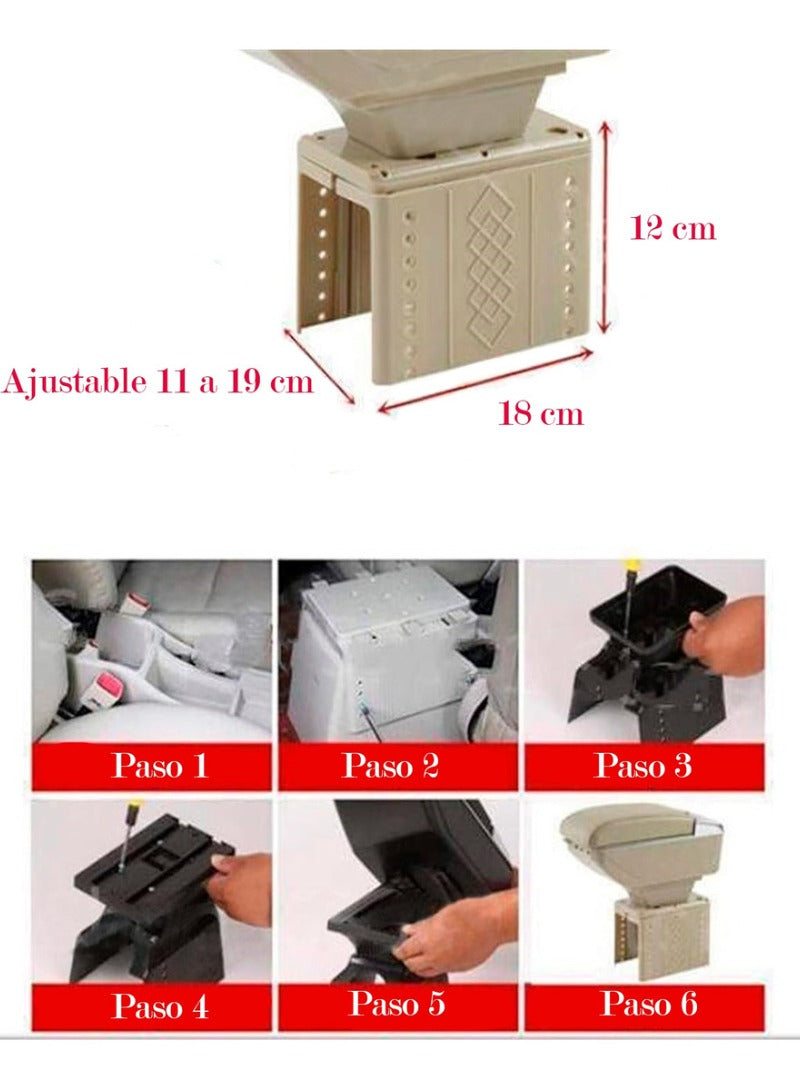 12 cm

Ajustable 11 a 19 cm

18 cm

Paso 1

Paso 2

Paso 3

Paso 4

Paso 5

Paso 6